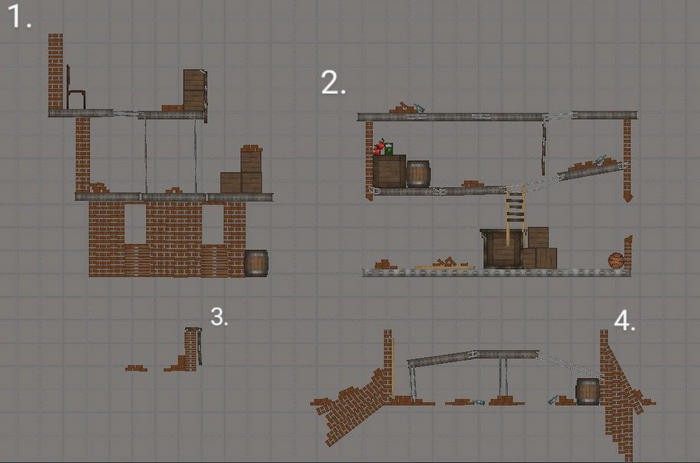 1.

2.

3.

4.